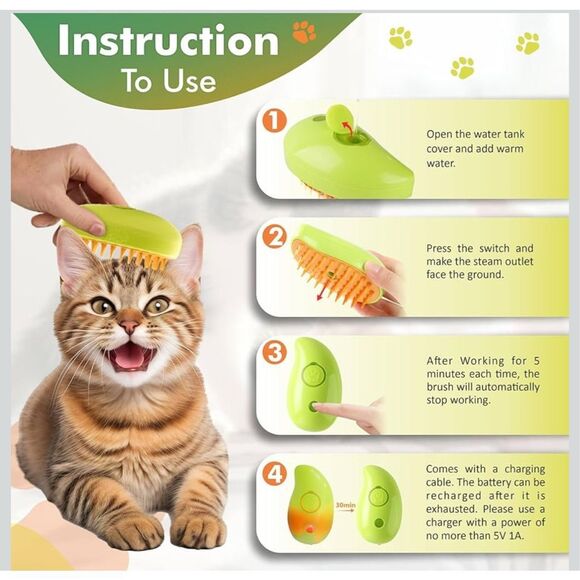 Instruction
To Use

1
Open the water tank cover and add warm water.

2
Press the switch and make the steam outlet face the ground.

3
After Working for 5 minutes each time, the brush will automatically stop working.

4
30min
Comes with a charging cable. The battery can be recharged after it is exhausted. Please use a charger with a power of no more than 5V 1A.